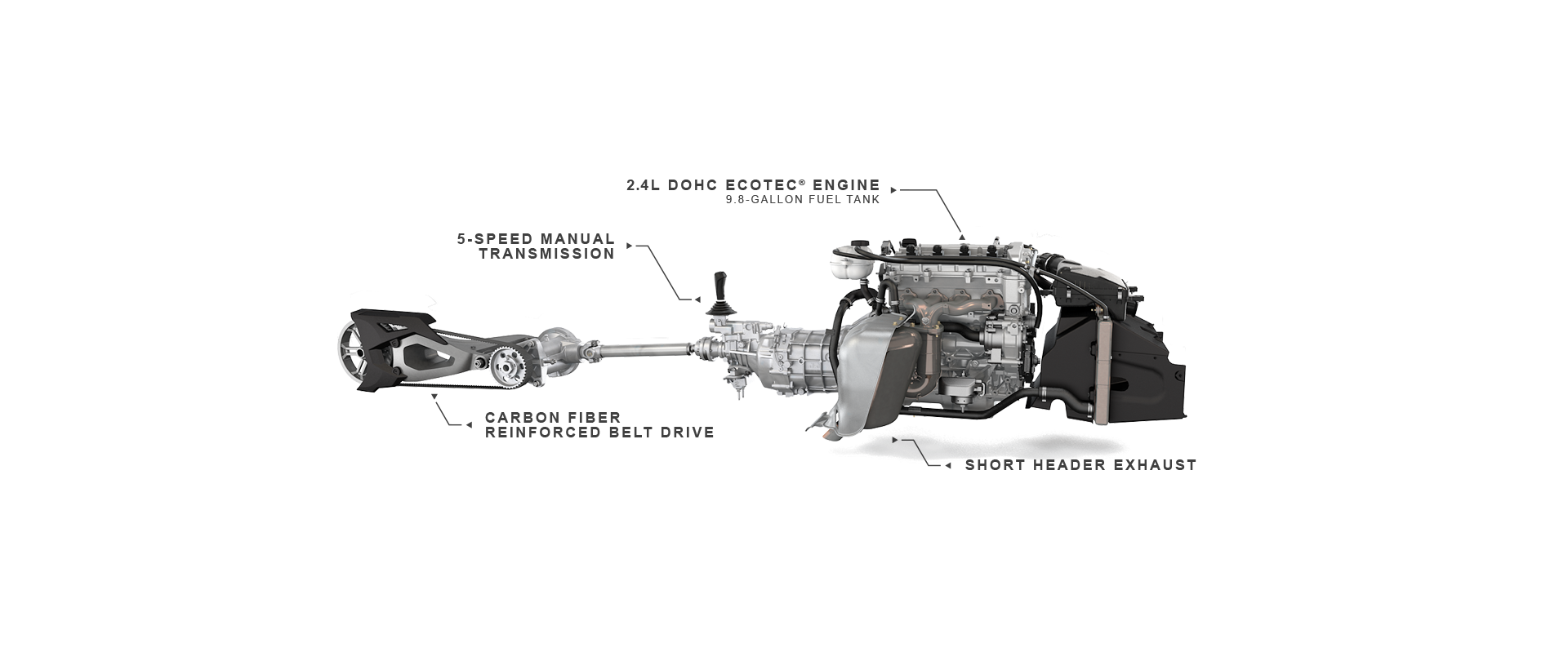 2.4L DOHC ECOTEC® ENGINE
9.8-GALLON FUEL TANK

5-SPEED MANUAL TRANSMISSION

CARBON FIBER REINFORCED BELT DRIVE

SHORT HEADER EXHAUST